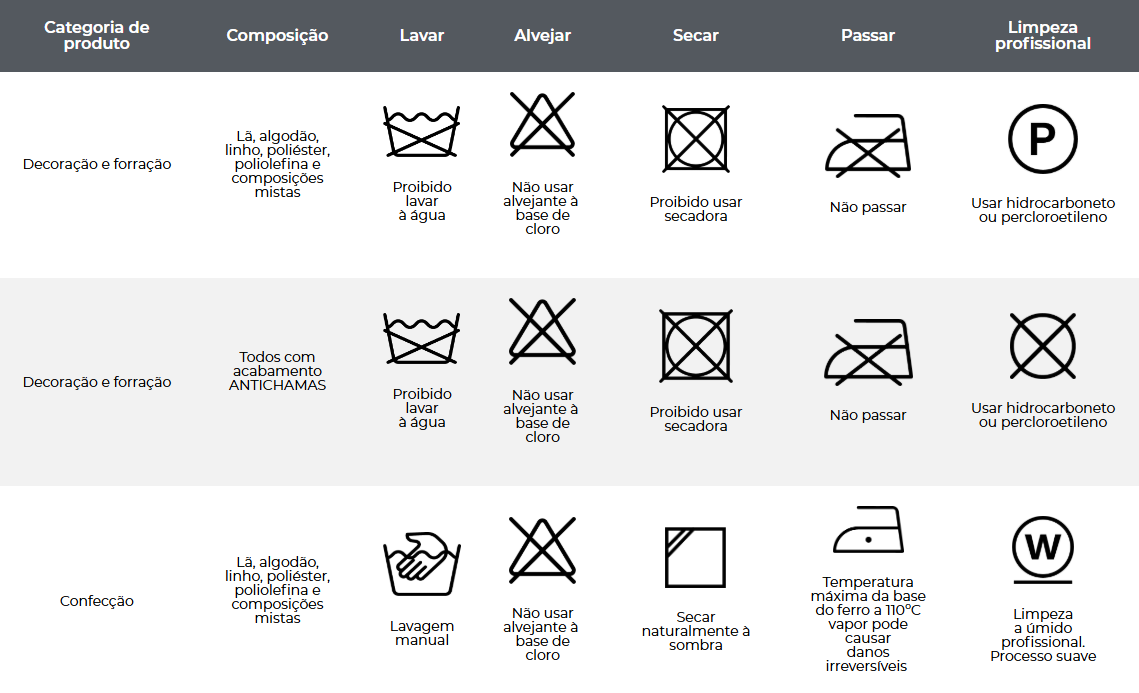 | Categoria de produto | Composição | Lavar | Alvejar | Secar | Passar | Limpeza profissional |
|---|---|---|---|---|---|---|
| Decoração e forração | Lã, algodão, linho, poliéster, poliolefina e composições mistas | Proibido lavar à água | Não usar alvejante à base de cloro | Proibido usar secadora | Não passar | P Usar hidrocarboneto ou percloroetileno |
| Decoração e forração | Todos com acabamento ANTICHAMAS | Proibido lavar à água | Não usar alvejante à base de cloro | Proibido usar secadora | Não passar | Usar hidrocarboneto ou percloroetileno |
| Confecção | Lã, algodão, linho, poliéster, poliolefina e composições mistas | Lavagem manual | Não usar alvejante à base de cloro | Secar naturalmente à sombra | Temperatura máxima da base do ferro a 110°C vapor pode causar danos irreversíveis | W Limpeza a úmido profissional. Processo suave |